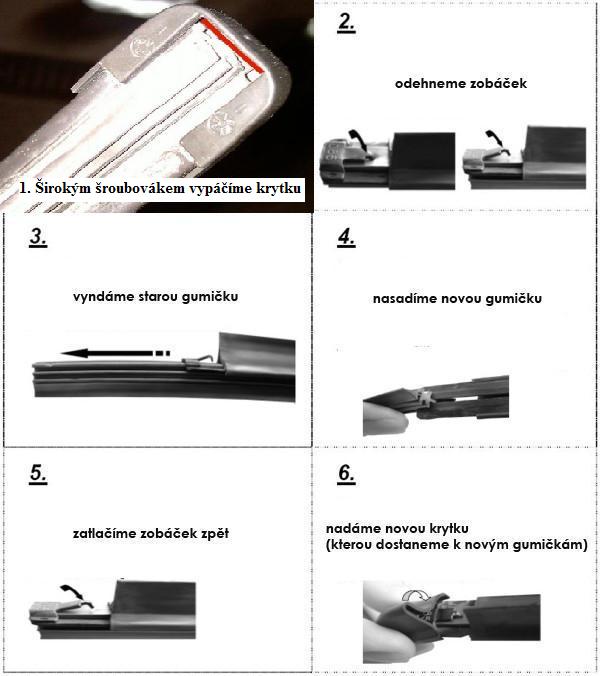 1. Širokým šroubovákem vypáčíme krytku

2.

odehneme zobáček

3.

vyndáme starou gumičku

4.

nasadíme novou gumičku

5.

zatlačíme zobáček zpět

6.

nadáme novou krytku
(kterou dostaneme k novým gumičkám)